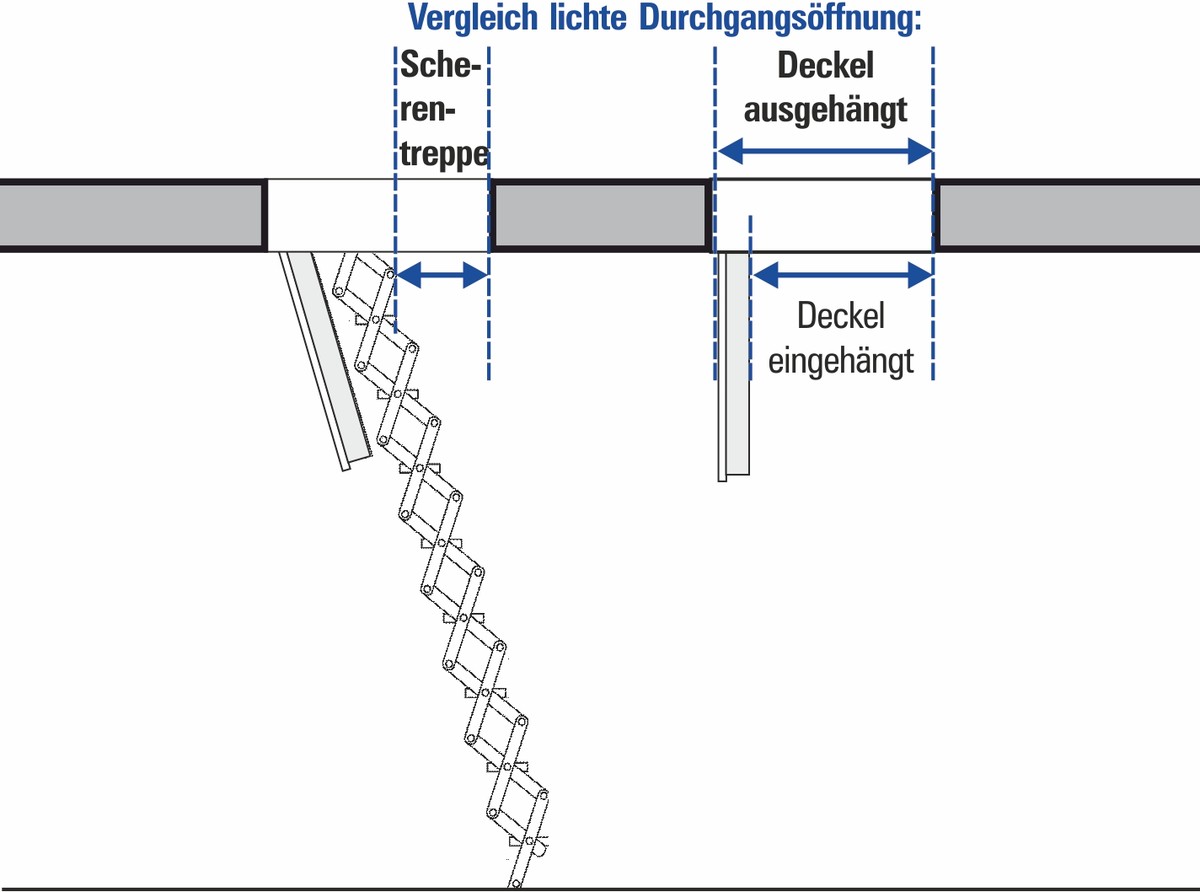 Vergleich lichte Durchgangsöffnung:

Scherentreppe

Deckel ausgehängt

Deckel eingehängt