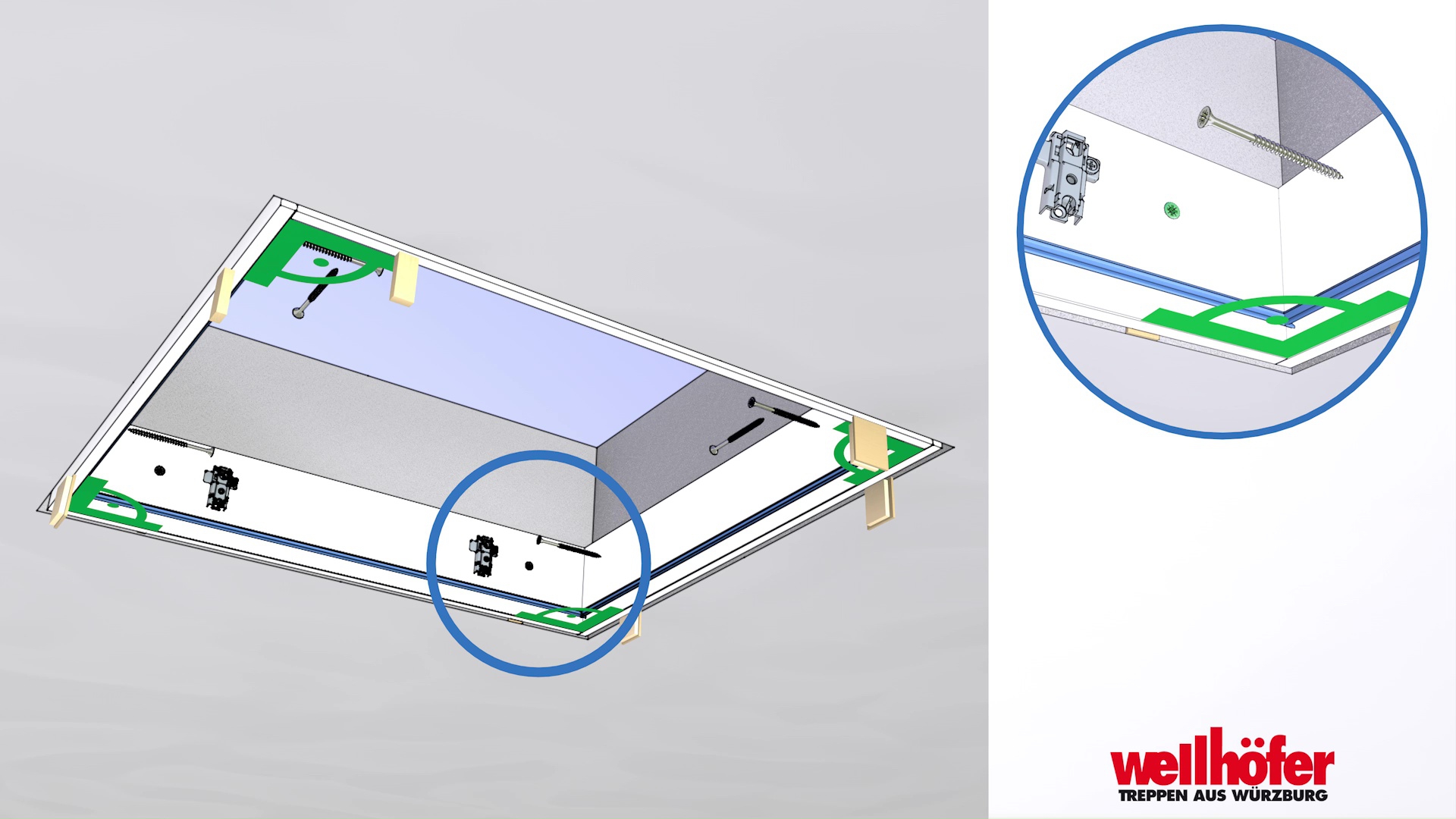 wellhöfer
TREPPEN AUS WÜRZBURG