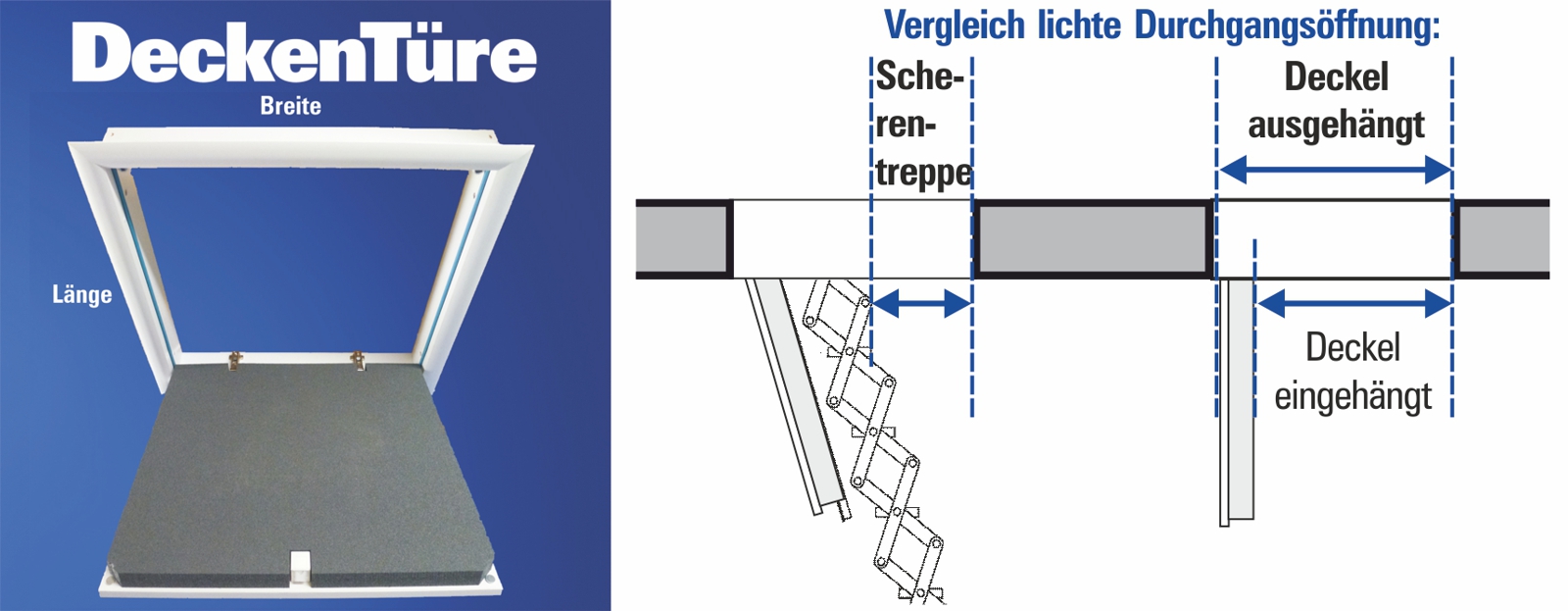 DeckenTüre

Breite

Länge

Vergleich lichte Durchgangsöffnung:

Scherentreppe

Deckel ausgehängt

Deckel eingehängt