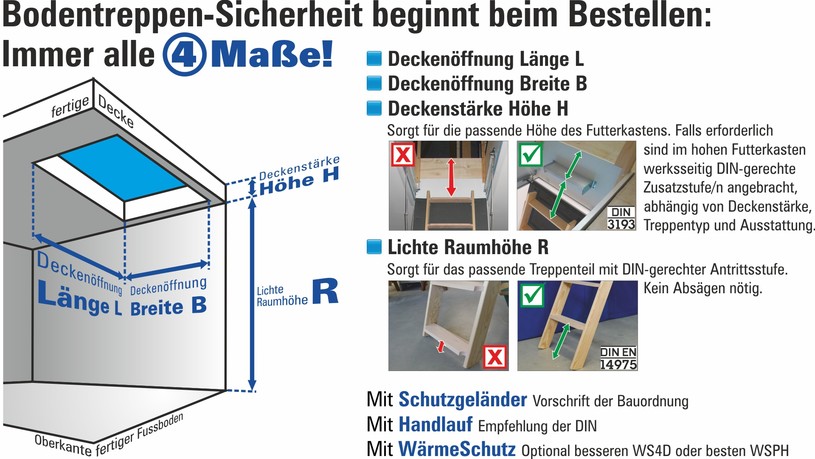 Bodentreppen-Sicherheit beginnt beim Bestellen:
Immer alle 4 Maße!

fertige Decke

Deckenstärke
Höhe H

Deckenöffnung
Länge L

Deckenöffnung
Breite B

Lichte Raumhöhe R

Oberkante fertiger Fussboden

Deckenöffnung Länge L
Deckenöffnung Breite B
Deckenstärke Höhe H
Sorgt für die passende Höhe des Futterkastens. Falls erforderlich sind im hohen Futterkasten werksseitig DIN-gerechte Zusatzstufe/n angebracht, abhängig von Deckenstärke, Treppentyp und Ausstattung.

DIN 3193

Lichte Raumhöhe R
Sorgt für das passende Treppenteil mit DIN-gerechter Antrittsstufe. Kein Absägen nötig.

DIN EN 14975

Mit Schutzgeländer Vorschrift der Bauordnung
Mit Handlauf Empfehlung der DIN
Mit WärmeSchutz Optional besseren WS4D oder besten WSPH